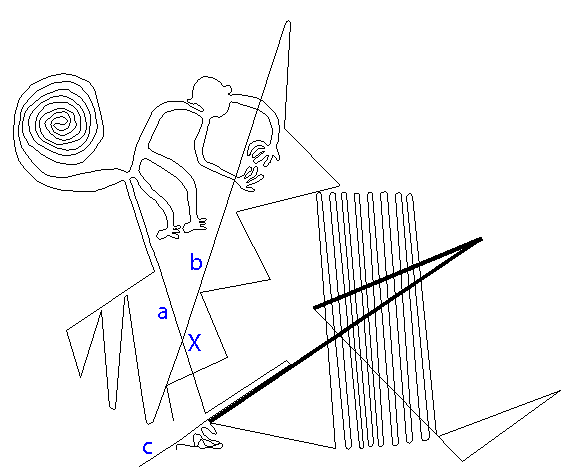 b
a
X
c